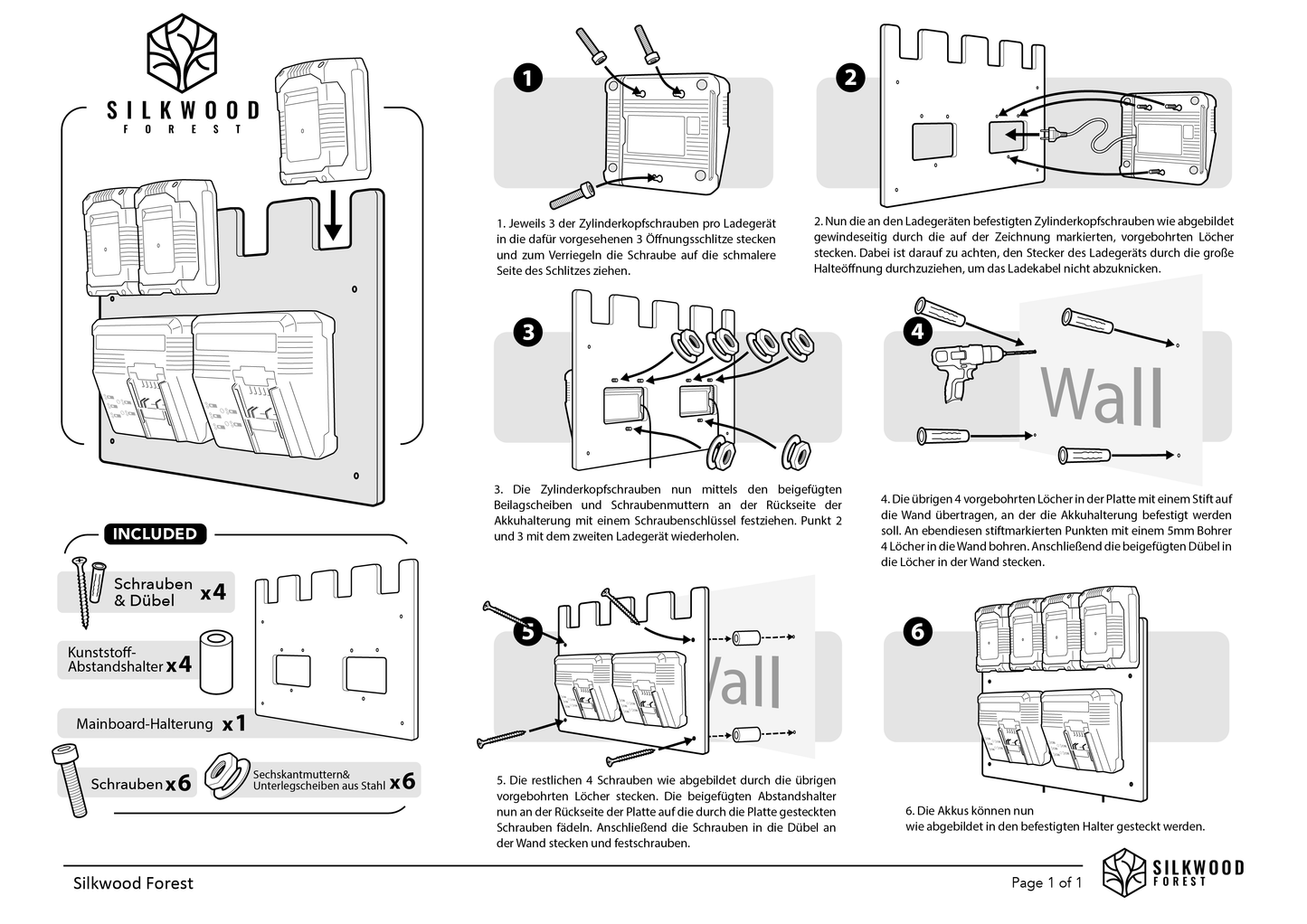 SILKWOOD
FOREST

INCLUDED

Schrauben & Dübel x4

Kunststoff-Abstandshalter x4

Mainboard-Halterung x1

Schrauben x6

Sechskantmuttern& Unterlegscheiben aus Stahl x6

1

1. Jeweils 3 der Zylinderkopfschrauben pro Ladegerät in die dafür vorgesehenen 3 Öffnungsschlitze stecken und zum Verriegeln die Schraube auf die schmalere Seite des Schlitzes ziehen.

2

2. Nun die an den Ladegeräten befestigten Zylinderkopfschrauben wie abgebildet gewindeseitig durch die auf der Zeichnung markierten, vorgebohrten Löcher stecken. Dabei ist darauf zu achten, den Stecker des Ladegeräts durch die große Halteöffnung durchzuziehen, um das Ladekabel nicht abzuknicken.

3

3. Die Zylinderkopfschrauben nun mittels den beigefügten Beilagscheiben und Schraubenmuttern an der Rückseite der Akkuhalterung mit einem Schraubenschlüssel festziehen. Punkt 2 und 3 mit dem zweiten Ladegerät wiederholen.

4

Wall

4. Die übrigen 4 vorgebohrten Löcher in der Platte mit einem Stift auf die Wand übertragen, an der die Akkuhalterung befestigt werden soll. An ebendiesen stiftmarkierten Punkten mit einem 5mm Bohrer 4 Löcher in die Wand bohren. Anschließend die beigefügten Dübel in die Löcher in der Wand stecken.

5

Wall

5. Die restlichen 4 Schrauben wie abgebildet durch die übrigen vorgebohrten Löcher stecken. Die beigefügten Abstandshalter nun an der Rückseite der Platte auf die durch die Platte gesteckten Schrauben fädeln. Anschließend die Schrauben in die Dübel an der Wand stecken und festschrauben.

6

6. Die Akkus können nun wie abgebildet in den befestigten Halter gesteckt werden.

Silkwood Forest

Page 1 of 1

SILKWOOD
FOREST